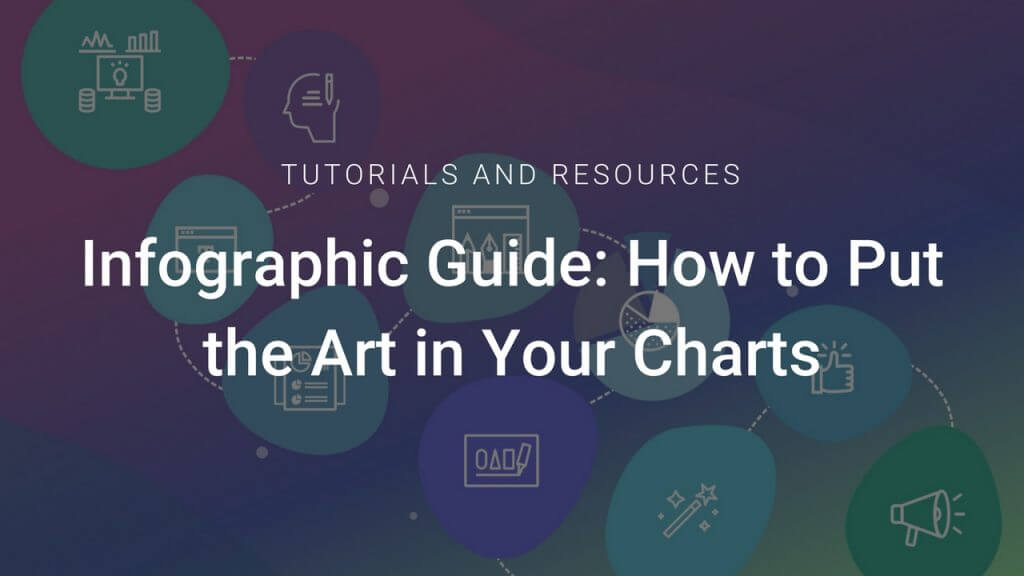 TUTORIALS AND RESOURCES

Infographic Guide: How to Put the Art in Your Charts