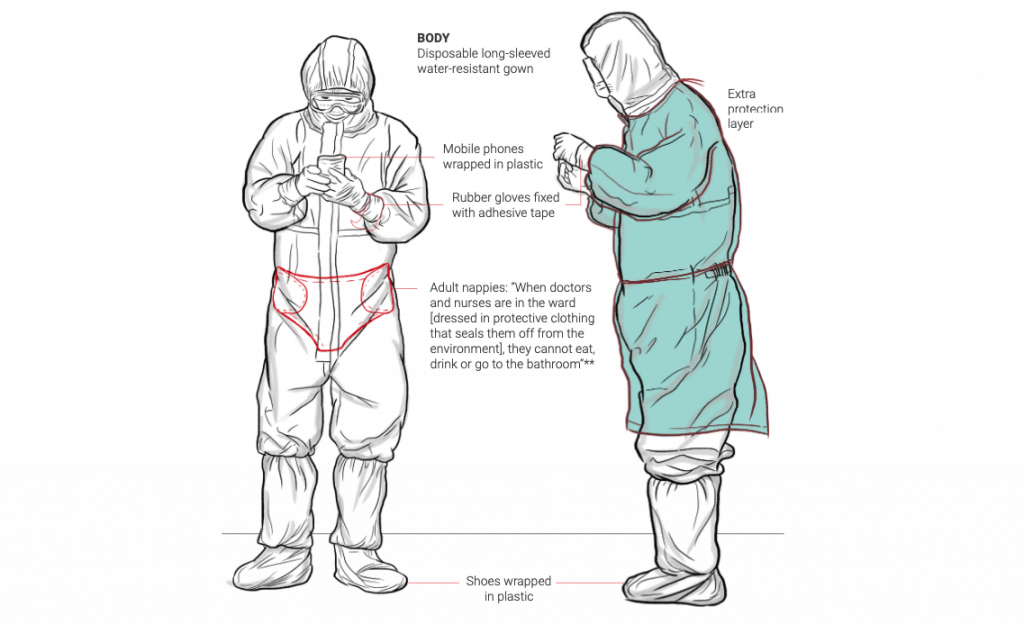 BODY
Disposable long-sleeved water-resistant gown

Extra protection layer

Mobile phones wrapped in plastic

Rubber gloves fixed with adhesive tape

Adult nappies: "When doctors and nurses are in the ward [dressed in protective clothing that seals them off from the environment], they cannot eat, drink or go to the bathroom"**

Shoes wrapped in plastic