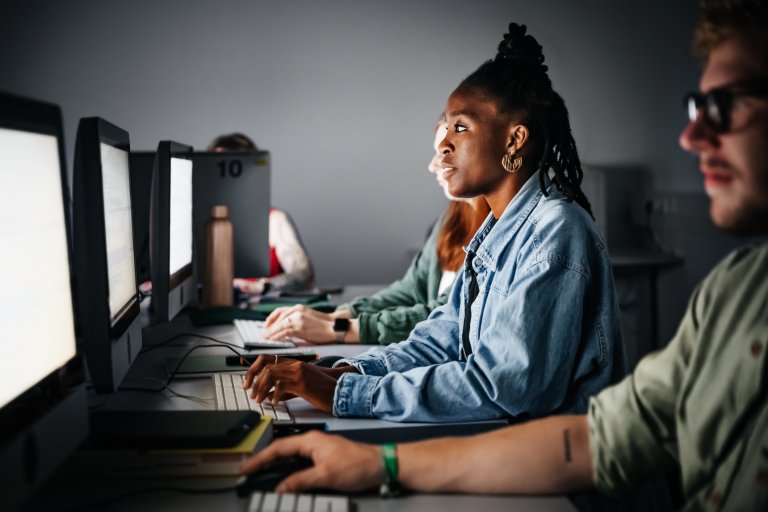 10