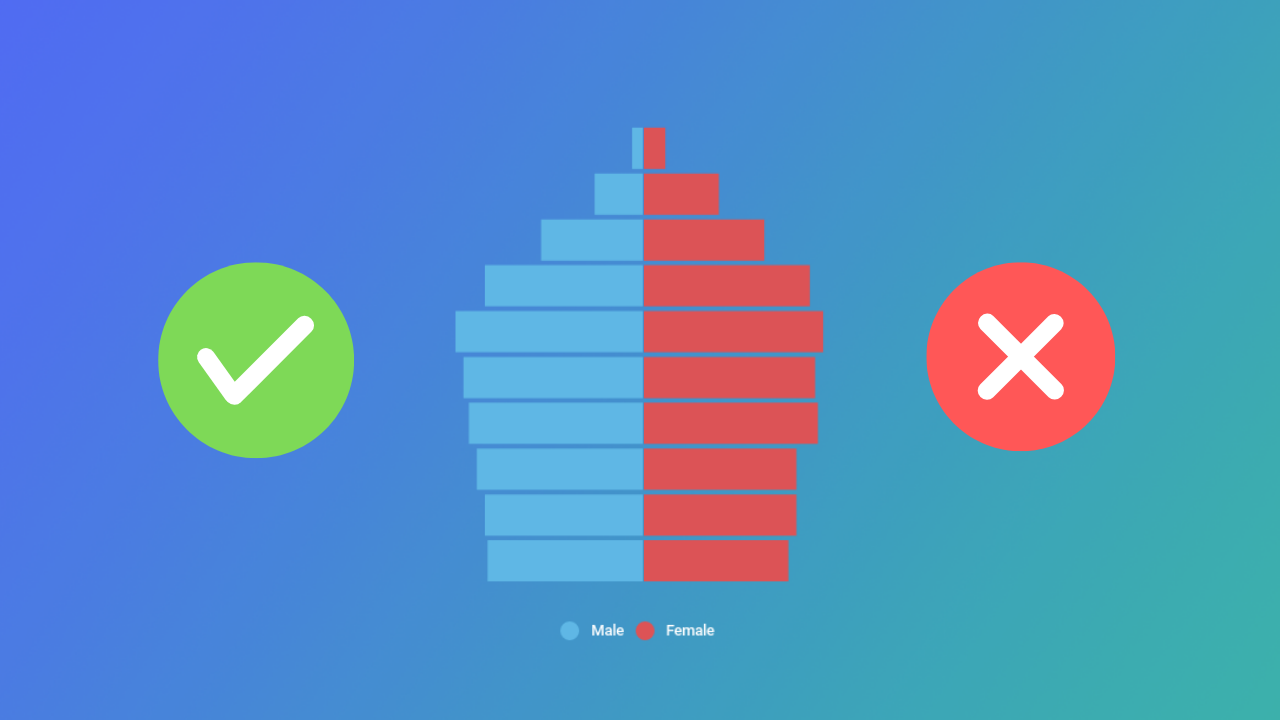 Male Female