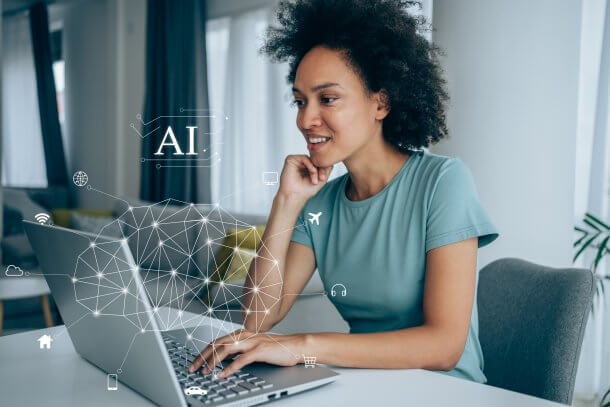 AI